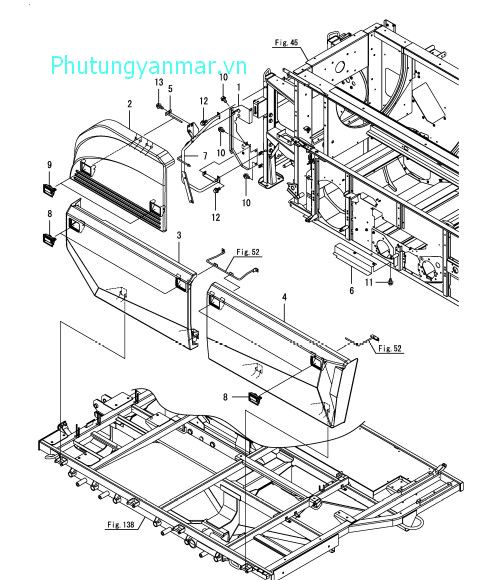 Phutungyanmar.vn

Fig. 45

13
5
10
1
2
12
7
10
9
10
12
8
3
Fig. 52
6
11
4
Fig. 52
8
Fig. 138